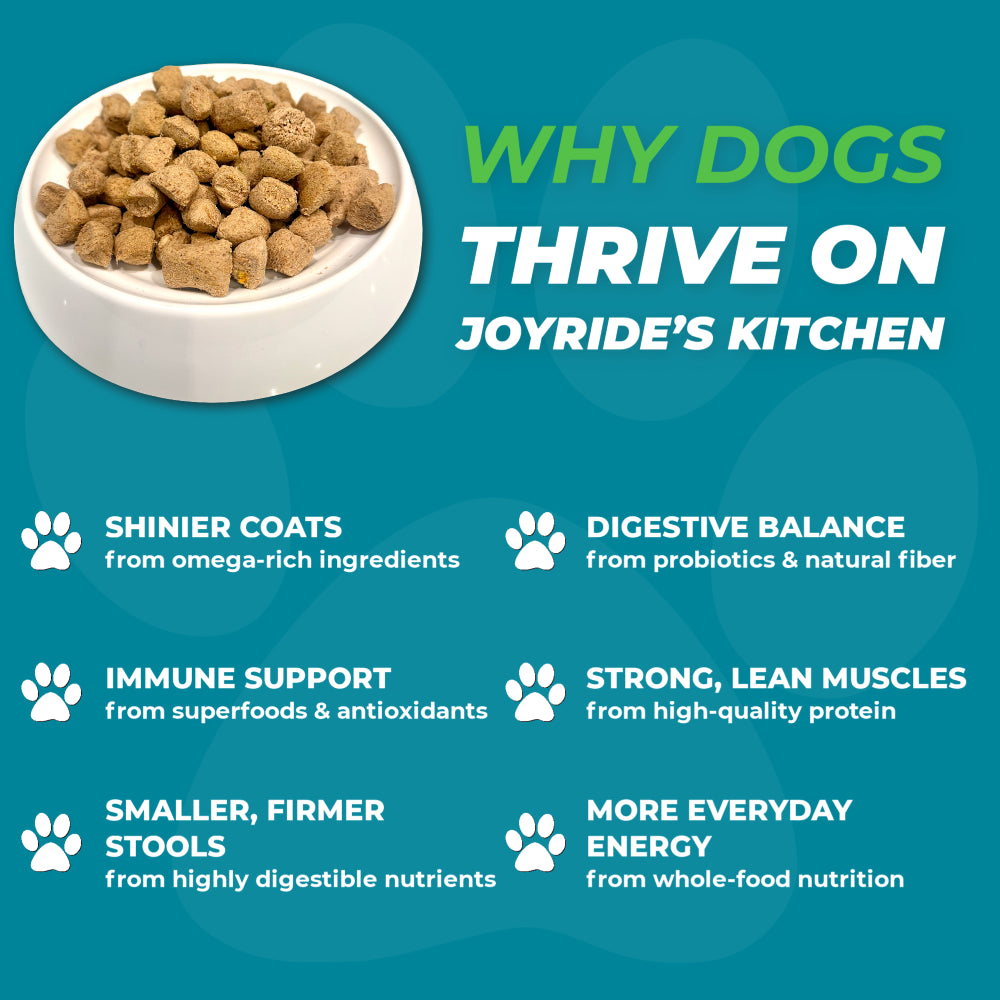 WHY DOGS
THRIVE ON
JOYRIDE'S KITCHEN

SHINIER COATS
from omega-rich ingredients

IMMUNE SUPPORT
from superfoods & antioxidants

SMALLER, FIRMER STOOLS
from highly digestible nutrients

DIGESTIVE BALANCE
from probiotics & natural fiber

STRONG, LEAN MUSCLES
from high-quality protein

MORE EVERYDAY ENERGY
from whole-food nutrition